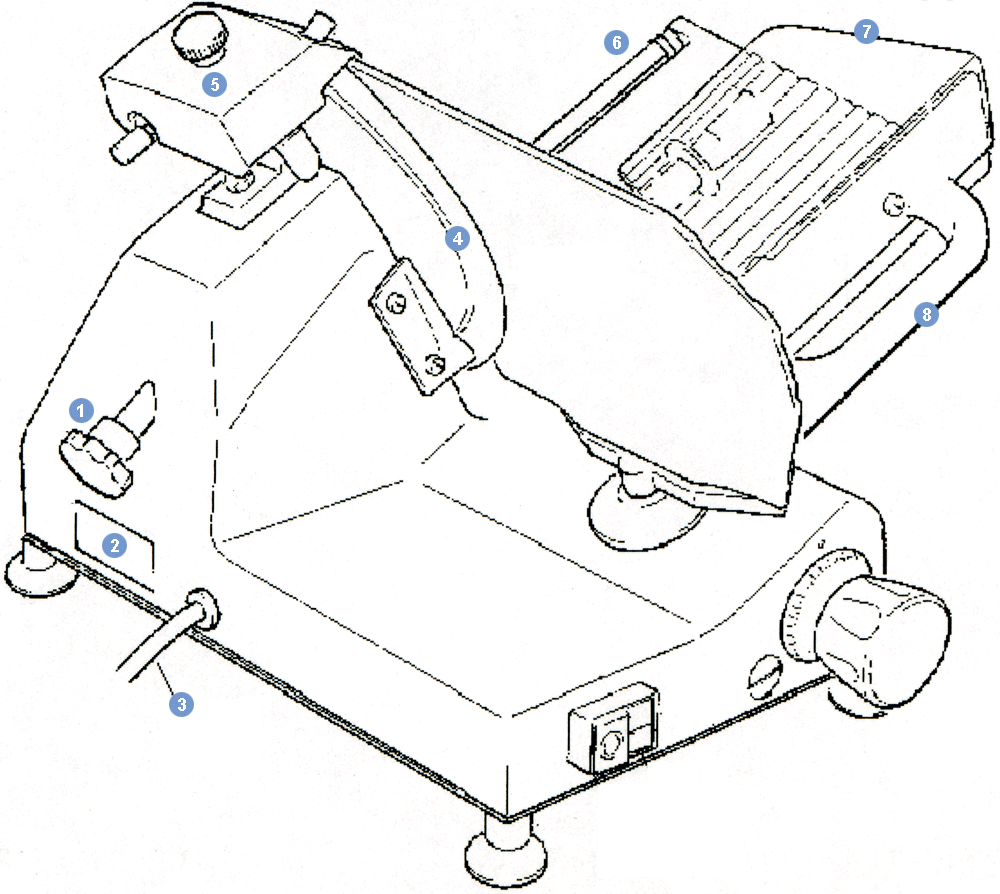 5
6
7
4
8
1
2
3